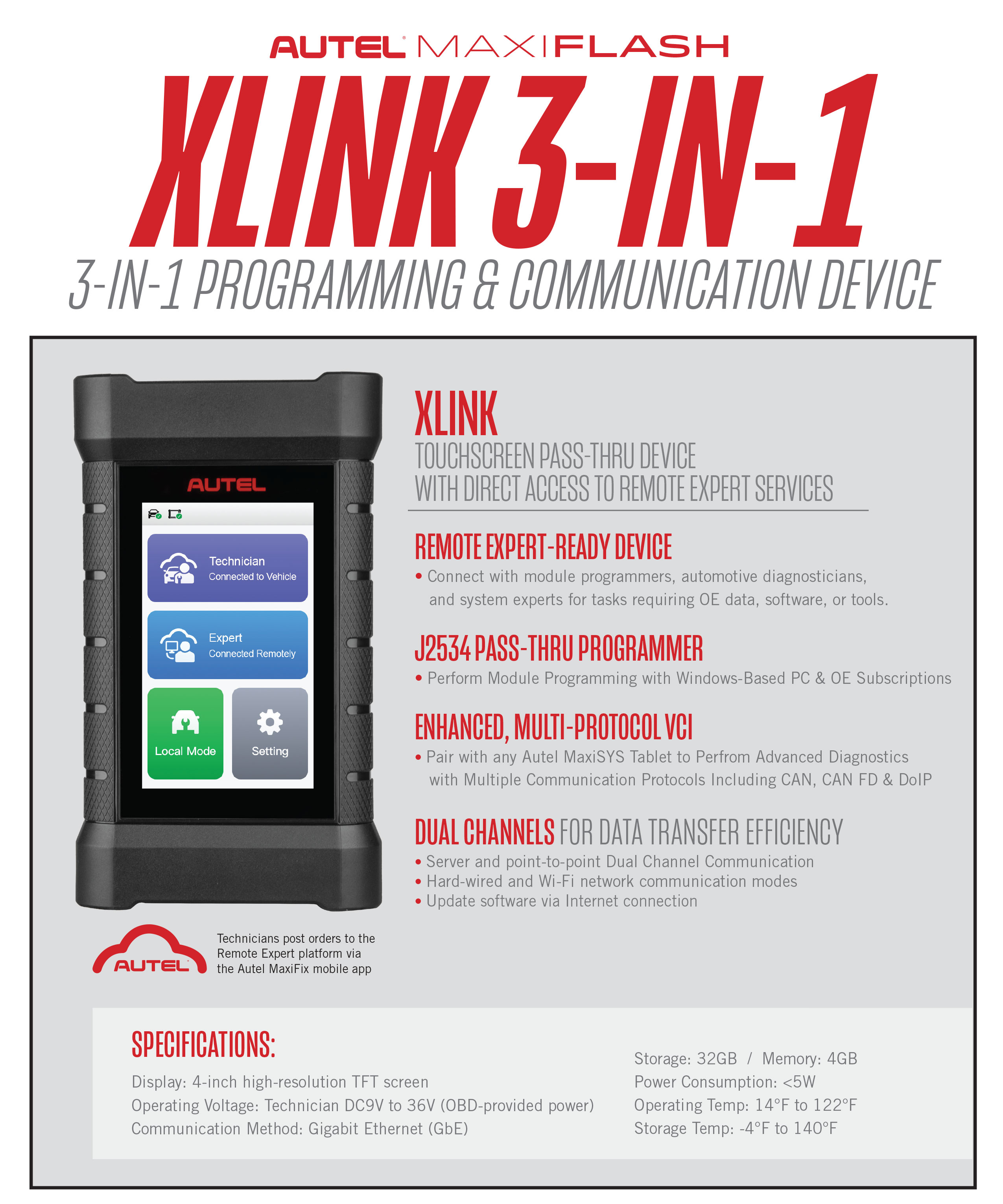 AUTEL MAXIFLASH

XLINK 3-IN-1

3-IN-1 PROGRAMMING & COMMUNICATION DEVICE

AUTEL

Technician
Connected to Vehicle

Expert
Connected Remotely

Local Mode

Setting

AUTEL

Technicians post orders to the Remote Expert platform via the Autel MaxiFix mobile app

XLINK
TOUCHSCREEN PASS-THRU DEVICE
WITH DIRECT ACCESS TO REMOTE EXPERT SERVICES

REMOTE EXPERT-READY DEVICE
• Connect with module programmers, automotive diagnosticians, and system experts for tasks requiring OE data, software, or tools.

J2534 PASS-THRU PROGRAMMER
• Perform Module Programming with Windows-Based PC & OE Subscriptions

ENHANCED, MULTI-PROTOCOL VCI
• Pair with any Autel MaxiSYS Tablet to Perfrom Advanced Diagnostics with Multiple Communication Protocols Including CAN, CAN FD & DoIP

DUAL CHANNELS FOR DATA TRANSFER EFFICIENCY
• Server and point-to-point Dual Channel Communication
• Hard-wired and Wi-Fi network communication modes
• Update software via Internet connection

SPECIFICATIONS:
Display: 4-inch high-resolution TFT screen
Operating Voltage: Technician DC9V to 36V (OBD-provided power)
Communication Method: Gigabit Ethernet (GbE)

Storage: 32GB / Memory: 4GB
Power Consumption: <5W
Operating Temp: 14°F to 122°F
Storage Temp: -4°F to 140°F