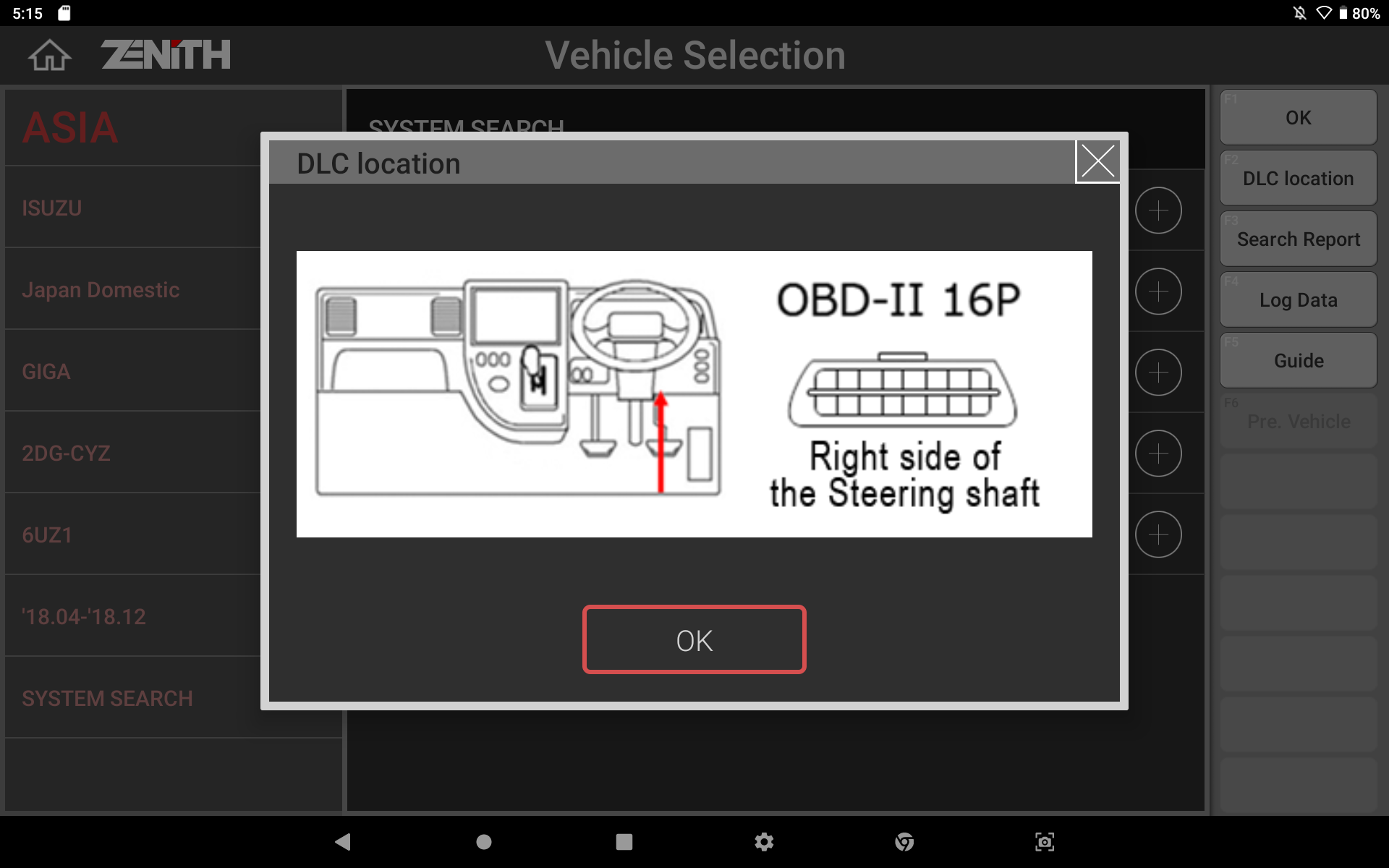 5:15

80%

ZENITH

Vehicle Selection

ASIA

ISUZU

Japan Domestic

GIGA

2DG-CYZ

6UZ1

'18.04-'18.12

SYSTEM SEARCH

SYSTEM SEARCH

DLC location

OBD-II 16P

Right side of the Steering shaft

OK

F1 OK

F2 DLC location

F3 Search Report

F4 Log Data

F5 Guide

F6 Pre. Vehicle